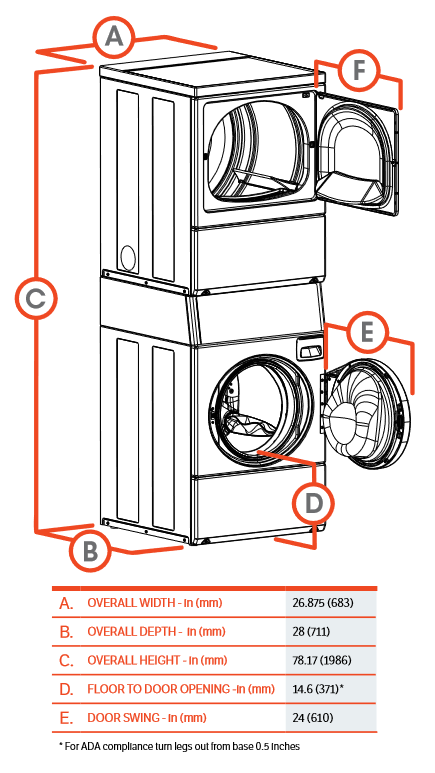 A

F

C

E

D

B

| A. | OVERALL WIDTH - in (mm) | 26.875 (683) |
|---|---|---|
| B. | OVERALL DEPTH - in (mm) | 28 (711) |
| C. | OVERALL HEIGHT - in (mm) | 78.17 (1986) |
| D. | FLOOR TO DOOR OPENING -in (mm) | 14.6 (371)* |
| E. | DOOR SWING - in (mm) | 24 (610) |

* For ADA compliance turn legs out from base 0.5 inches